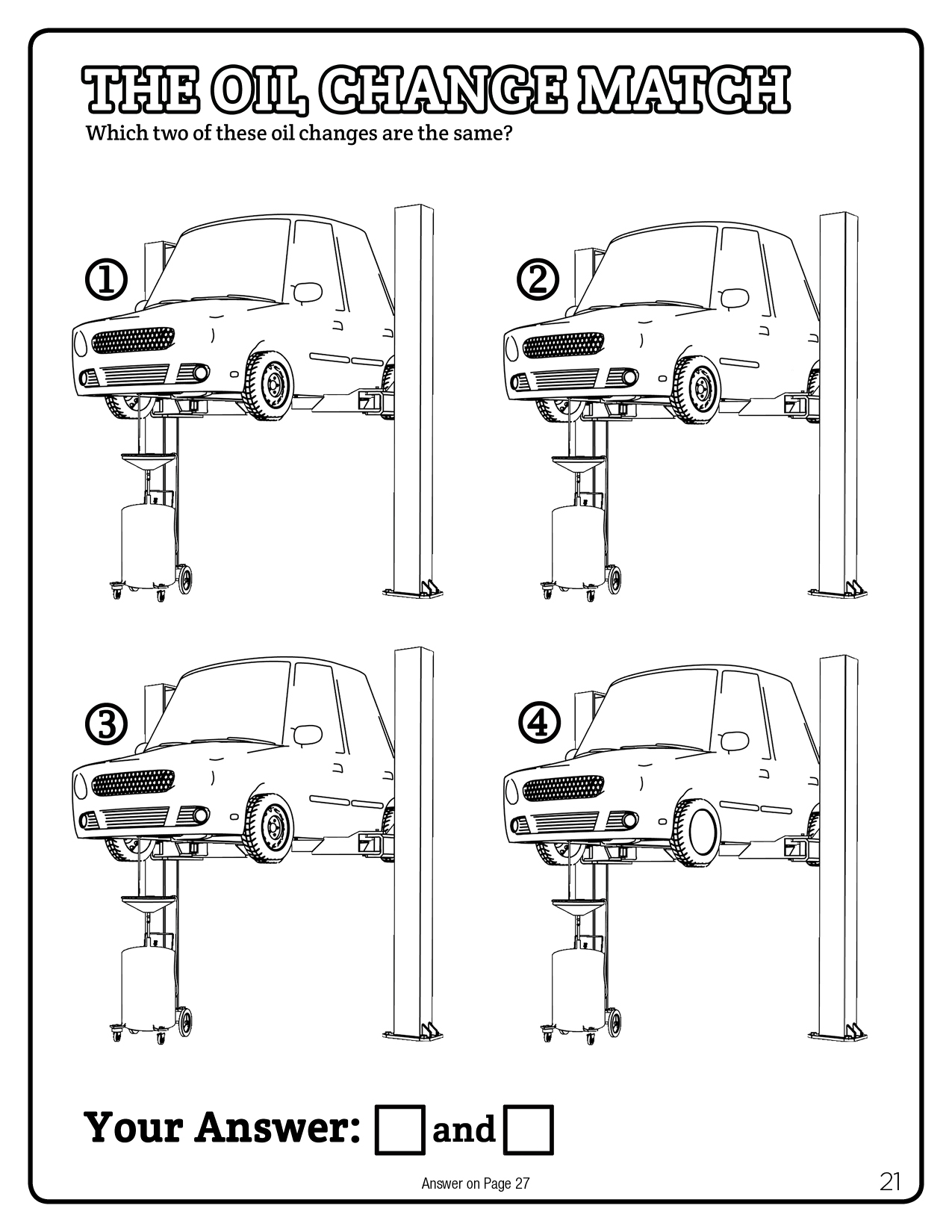 THE OIL CHANGE MATCH
Which two of these oil changes are the same?

①

②

③

④

Your Answer: and

Answer on Page 27

21